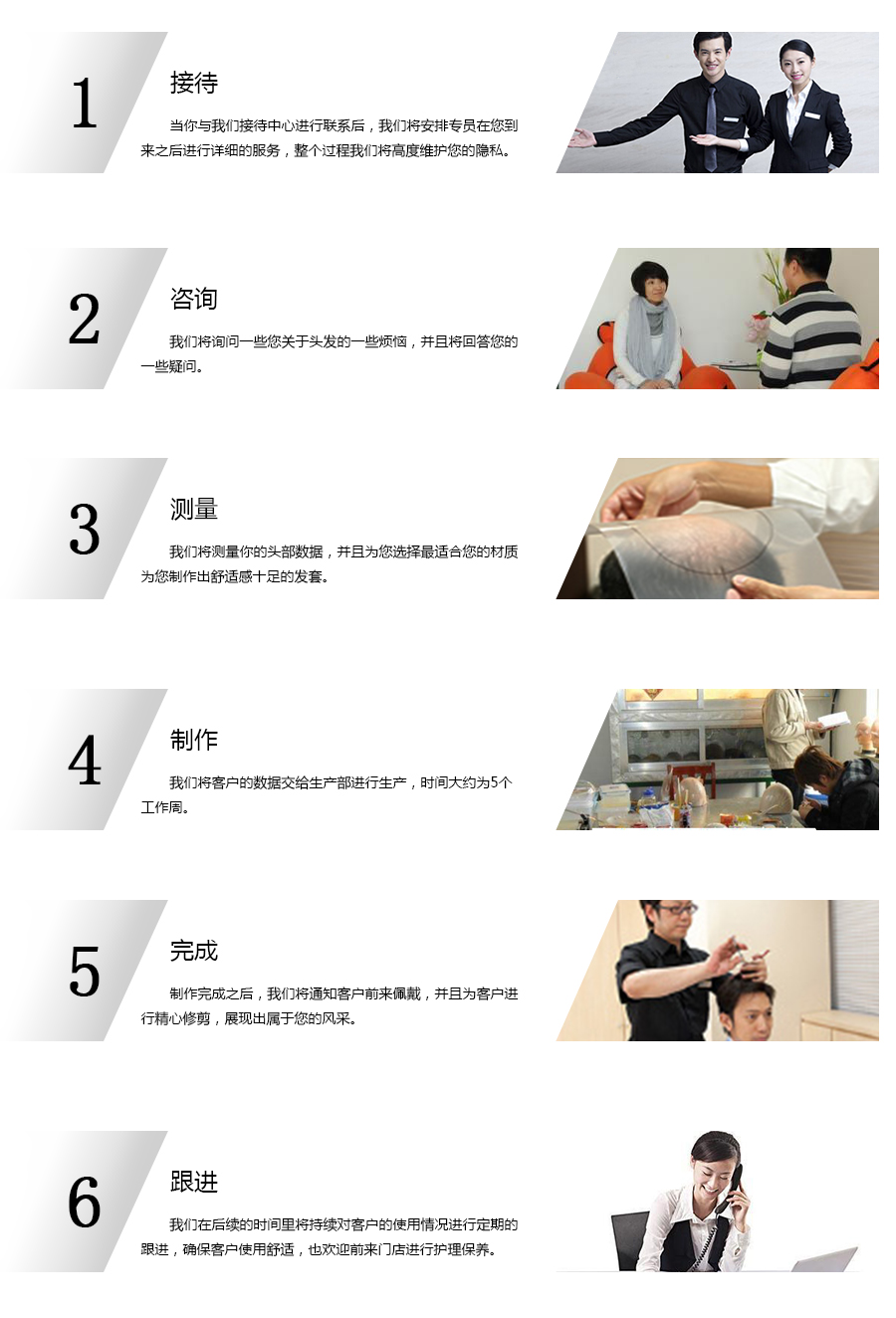 1

接待

当你与我们接待中心进行联系后，我们将安排专员在您到来之后进行详细的服务，整个过程我们将高度维护您的隐私。

2

咨询

我们将询问一些您关于头发的一些烦恼，并且将回答您的一些疑问。

3

测量

我们将测量你的头部数据，并且为您选择最适合您的材质为您制作出舒适感十足的发套。

4

制作

我们将客户的数据交给生产部进行生产，时间大约为5个工作周。

5

完成

制作完成之后，我们将通知客户前来佩戴，并且为客户进行精心修剪，展现出属于您的风采。

6

跟进

我们在后续的时间里将持续对客户的使用情况进行定期的跟进，确保客户使用舒适，也欢迎前来门店进行护理保养。